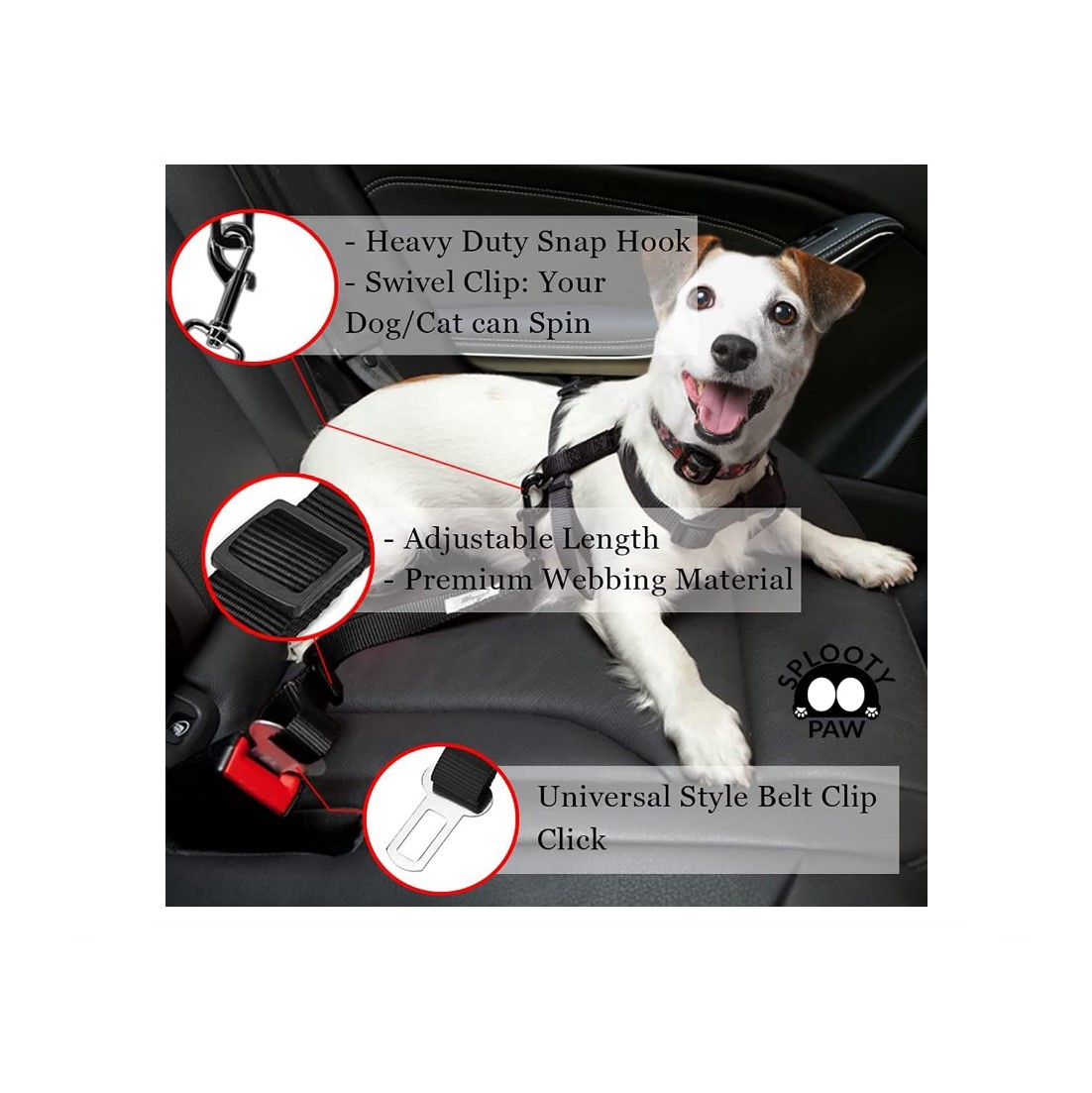 - Heavy Duty Snap Hook
- Swivel Clip: Your Dog/Cat can Spin

- Adjustable Length
- Premium Webbing Material

SPLOOTY PAW

Universal Style Belt Clip Click