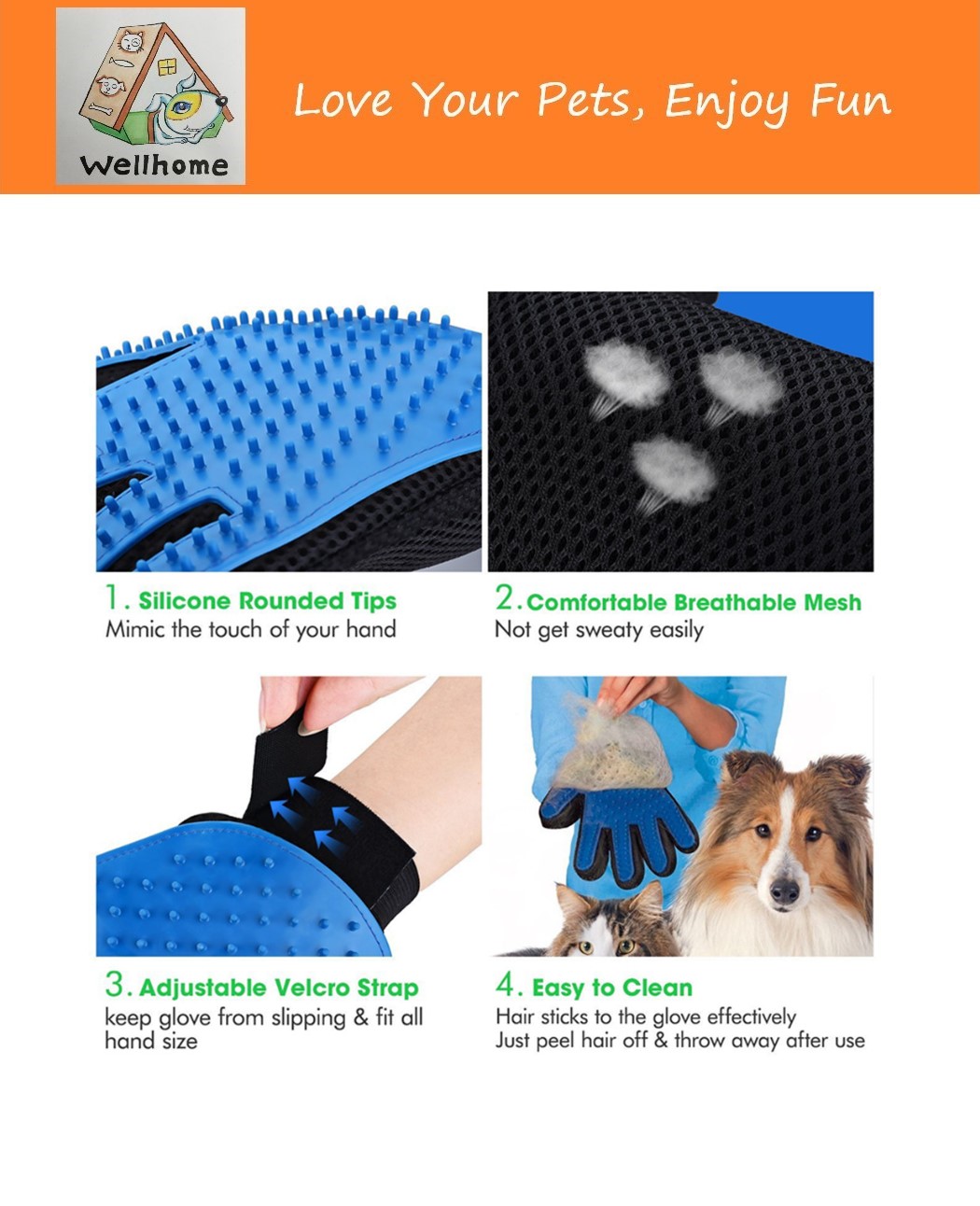 Wellhome

Love Your Pets, Enjoy Fun

1. Silicone Rounded Tips
Mimic the touch of your hand

2. Comfortable Breathable Mesh
Not get sweaty easily

3. Adjustable Velcro Strap
keep glove from slipping & fit all hand size

4. Easy to Clean
Hair sticks to the glove effectively
Just peel hair off & throw away after use